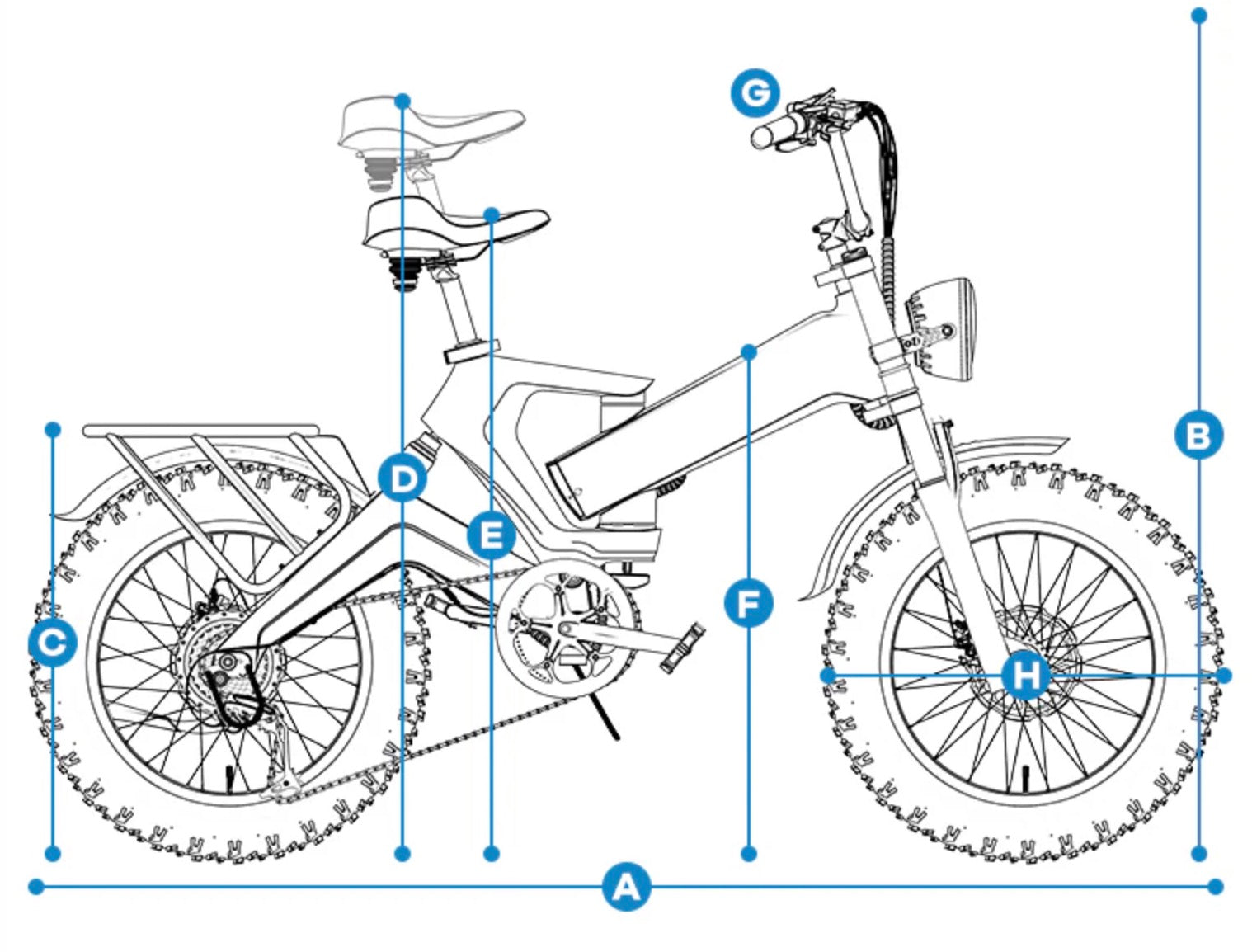 G
B
D
E
C
F
H
A