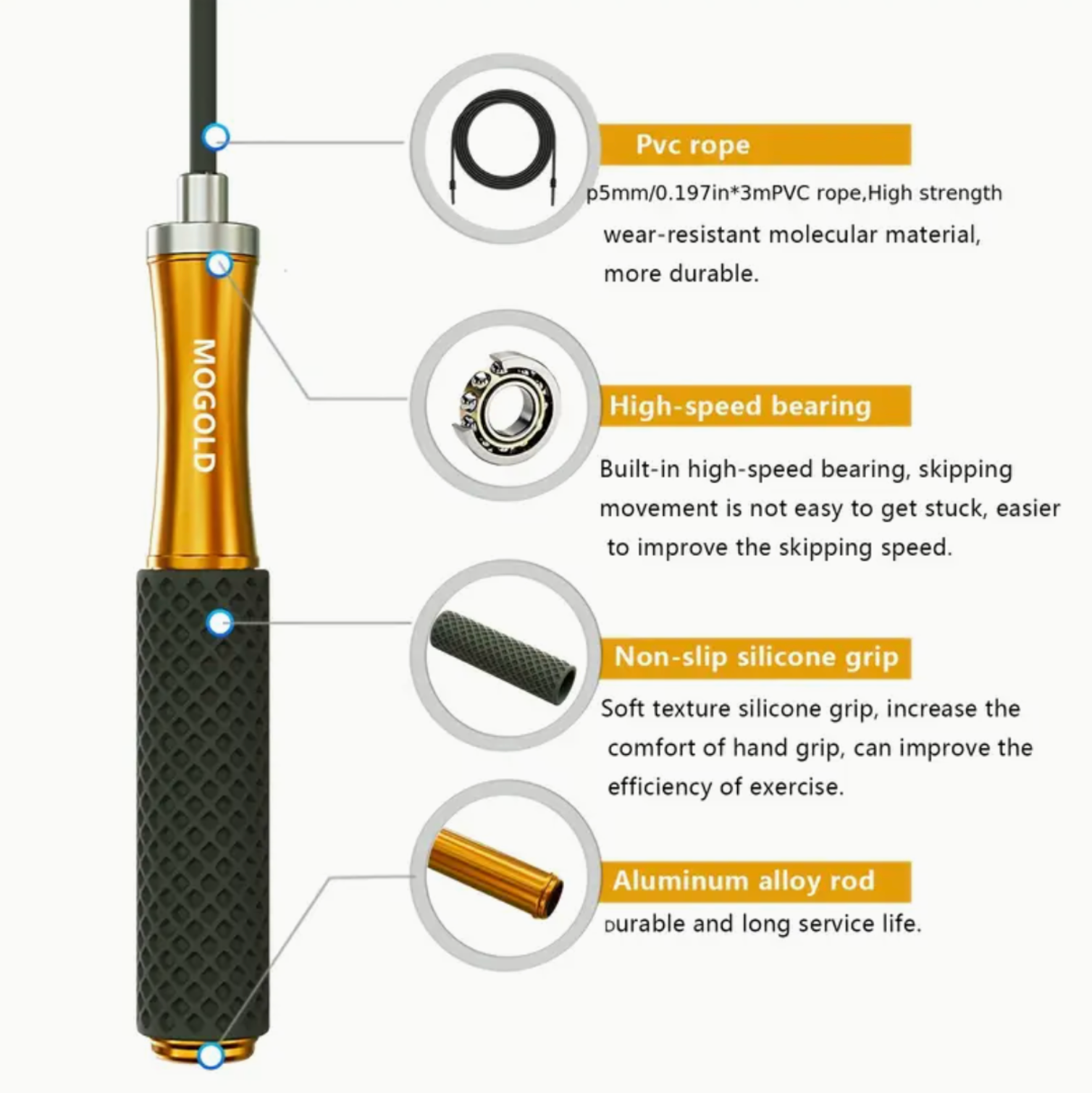 MOGOLD

Pvc rope

p5mm/0.197in*3mPVC rope,High strength wear-resistant molecular material, more durable.

High-speed bearing

Built-in high-speed bearing, skipping movement is not easy to get stuck, easier to improve the skipping speed.

Non-slip silicone grip

Soft texture silicone grip, increase the comfort of hand grip, can improve the efficiency of exercise.

Aluminum alloy rod

Durable and long service life.