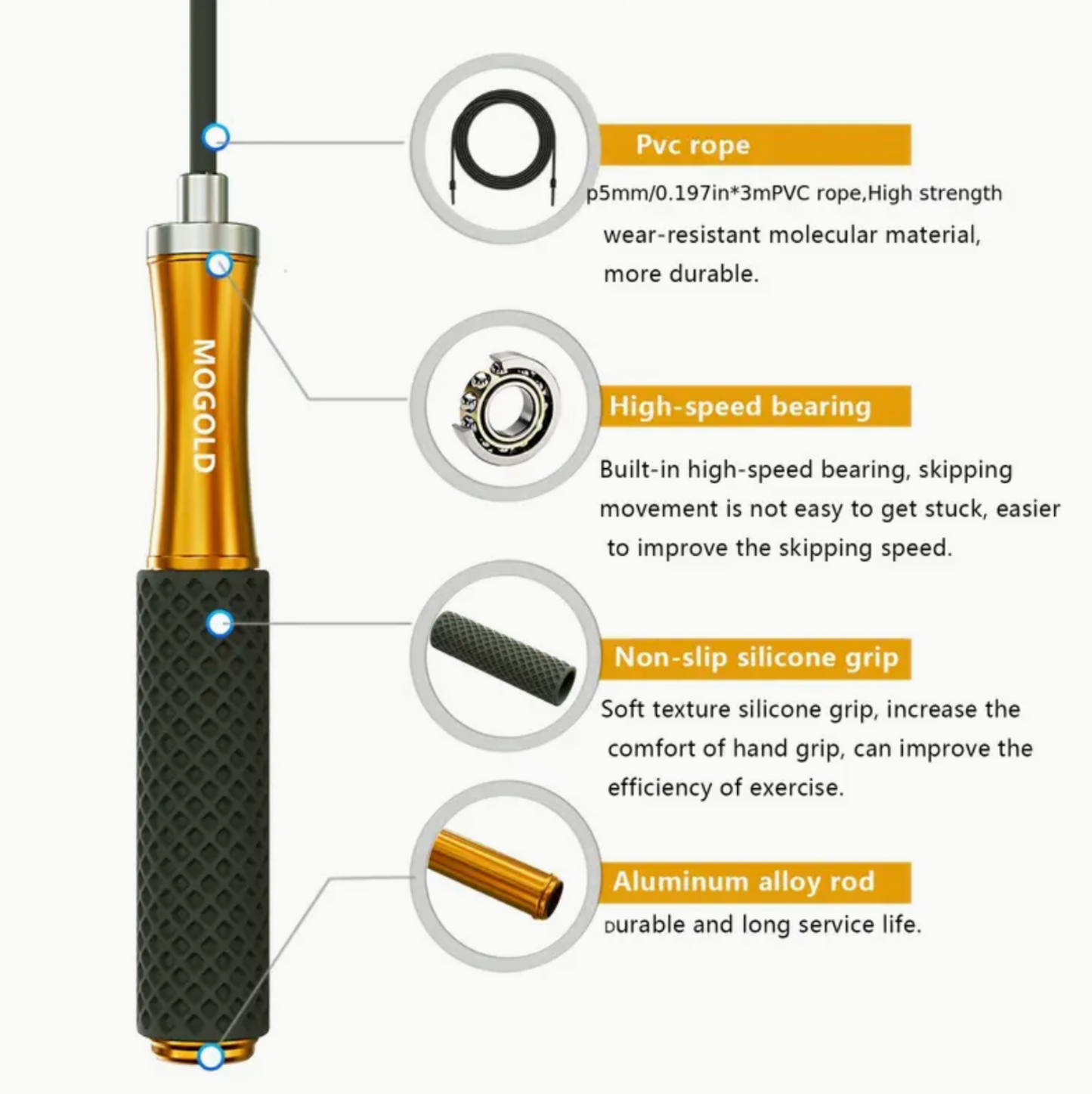 MOGOLD

Pvc rope

p5mm/0.197in*3mPVC rope,High strength wear-resistant molecular material, more durable.

High-speed bearing

Built-in high-speed bearing, skipping movement is not easy to get stuck, easier to improve the skipping speed.

Non-slip silicone grip

Soft texture silicone grip, increase the comfort of hand grip, can improve the efficiency of exercise.

Aluminum alloy rod

Durable and long service life.